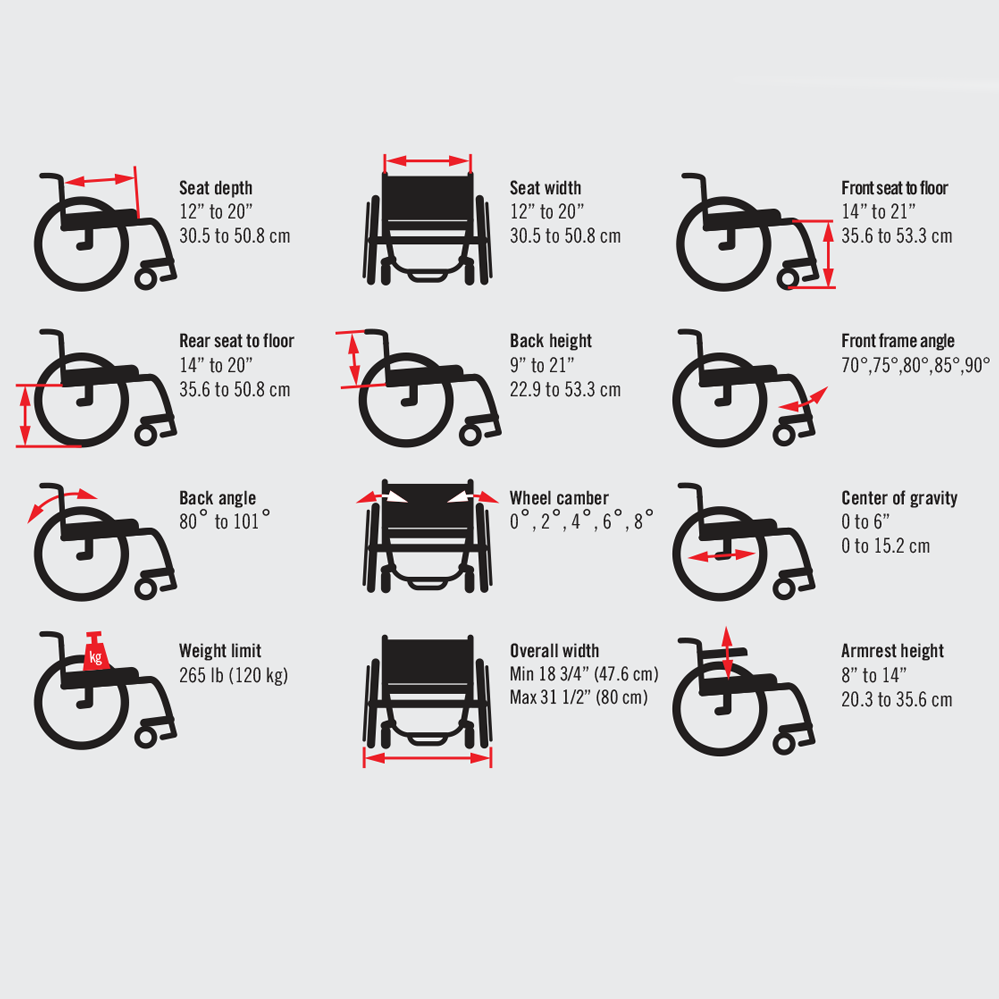 Seat depth
12” to 20”
30.5 to 50.8 cm

Seat width
12” to 20”
30.5 to 50.8 cm

Front seat to floor
14” to 21”
35.6 to 53.3 cm

Rear seat to floor
14” to 20”
35.6 to 50.8 cm

Back height
9” to 21”
22.9 to 53.3 cm

Front frame angle
70°,75°,80°,85°,90°

Back angle
80° to 101°

Wheel camber
0°, 2°, 4°, 6°, 8°

Center of gravity
0 to 6”
0 to 15.2 cm

kg

Weight limit
265 lb (120 kg)

Overall width
Min 18 3/4” (47.6 cm)
Max 31 1/2” (80 cm)

Armrest height
8” to 14”
20.3 to 35.6 cm