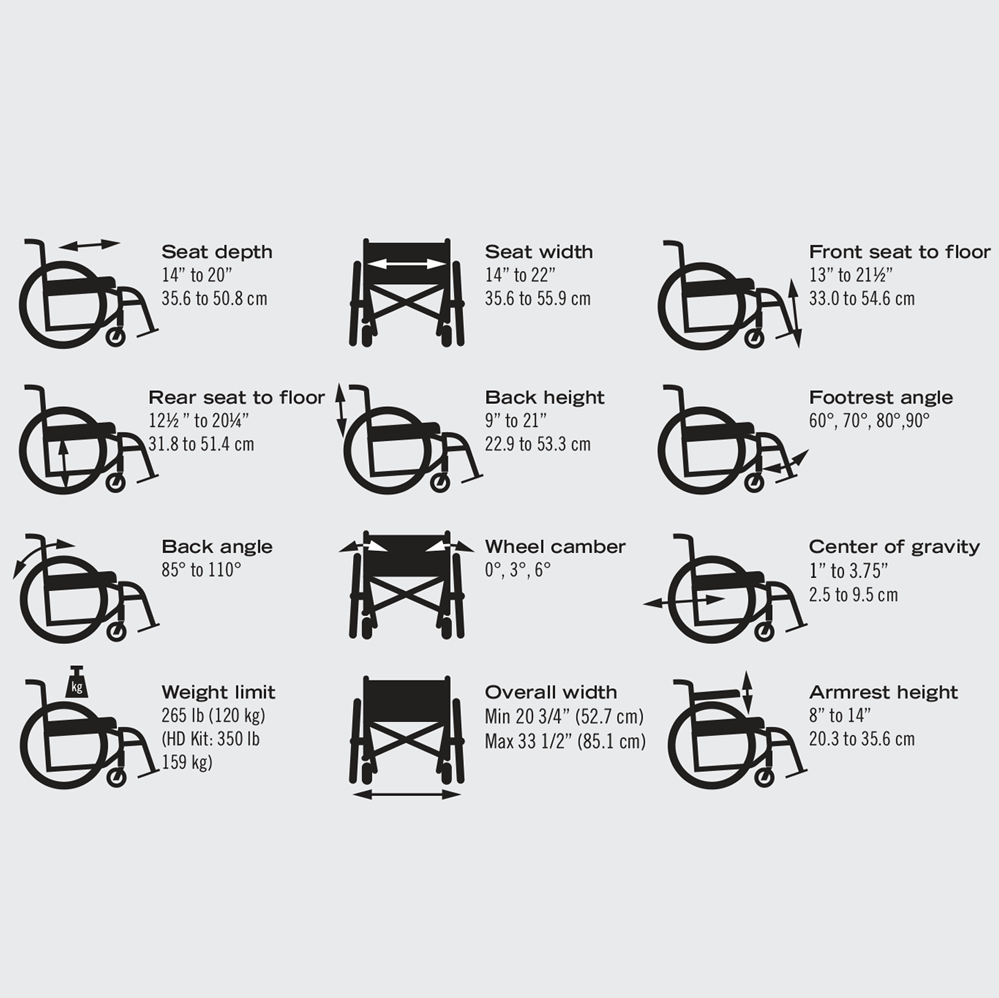 Seat depth
14” to 20”
35.6 to 50.8 cm

Seat width
14” to 22”
35.6 to 55.9 cm

Front seat to floor
13” to 21½”
33.0 to 54.6 cm

Rear seat to floor
12½ ” to 20¼”
31.8 to 51.4 cm

Back height
9” to 21”
22.9 to 53.3 cm

Footrest angle
60°, 70°, 80°,90°

Back angle
85° to 110°

Wheel camber
0°, 3°, 6°

Center of gravity
1” to 3.75”
2.5 to 9.5 cm

kg

Weight limit
265 lb (120 kg)
(HD Kit: 350 lb
159 kg)

Overall width
Min 20 3/4” (52.7 cm)
Max 33 1/2” (85.1 cm)

Armrest height
8” to 14”
20.3 to 35.6 cm