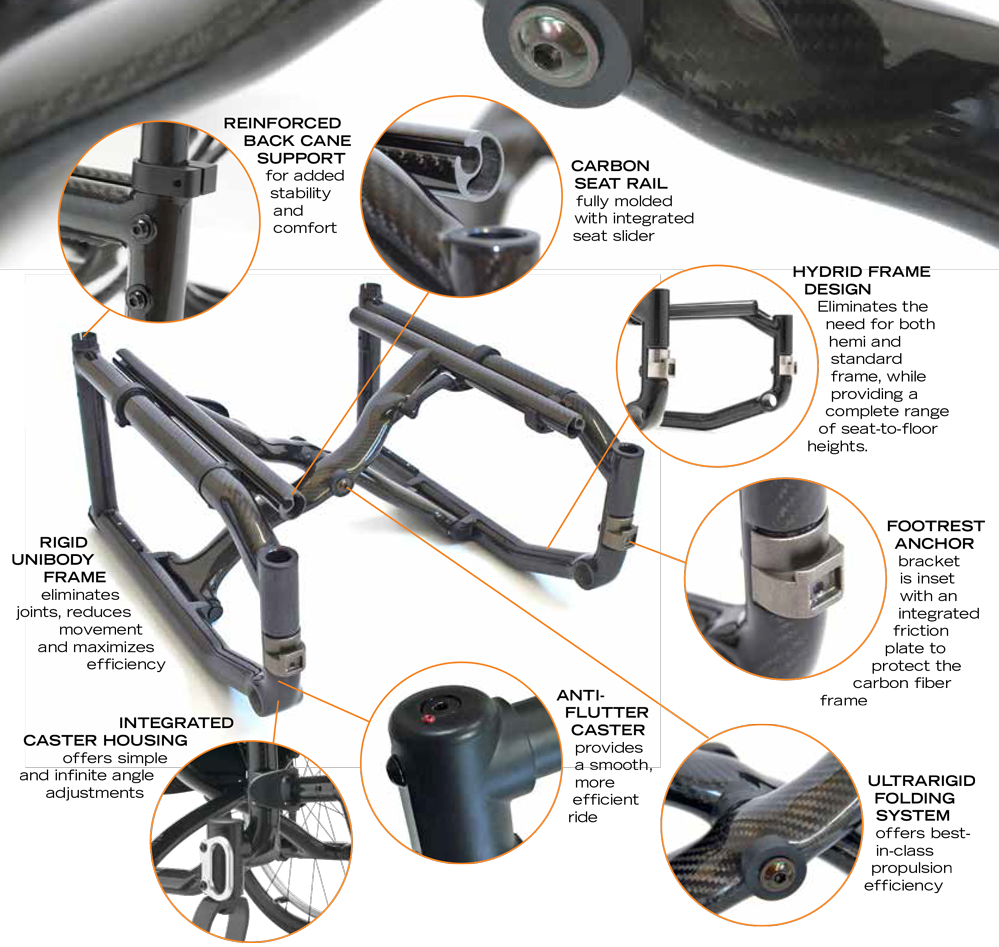 REINFORCED BACK CANE SUPPORT for added stability and comfort

CARBON SEAT RAIL fully molded with integrated seat slider

HYDRID FRAME DESIGN Eliminates the need for both hemi and standard frame, while providing a complete range of seat-to-floor heights.

RIGID UNIBODY FRAME eliminates joints, reduces movement and maximizes efficiency

FOOTREST ANCHOR bracket is inset with an integrated friction plate to protect the carbon fiber frame

INTEGRATED CASTER HOUSING offers simple and infinite angle adjustments

ANTI-FLUTTER CASTER provides a smooth, more efficient ride

ULTRARIGID FOLDING SYSTEM offers best-in-class propulsion efficiency