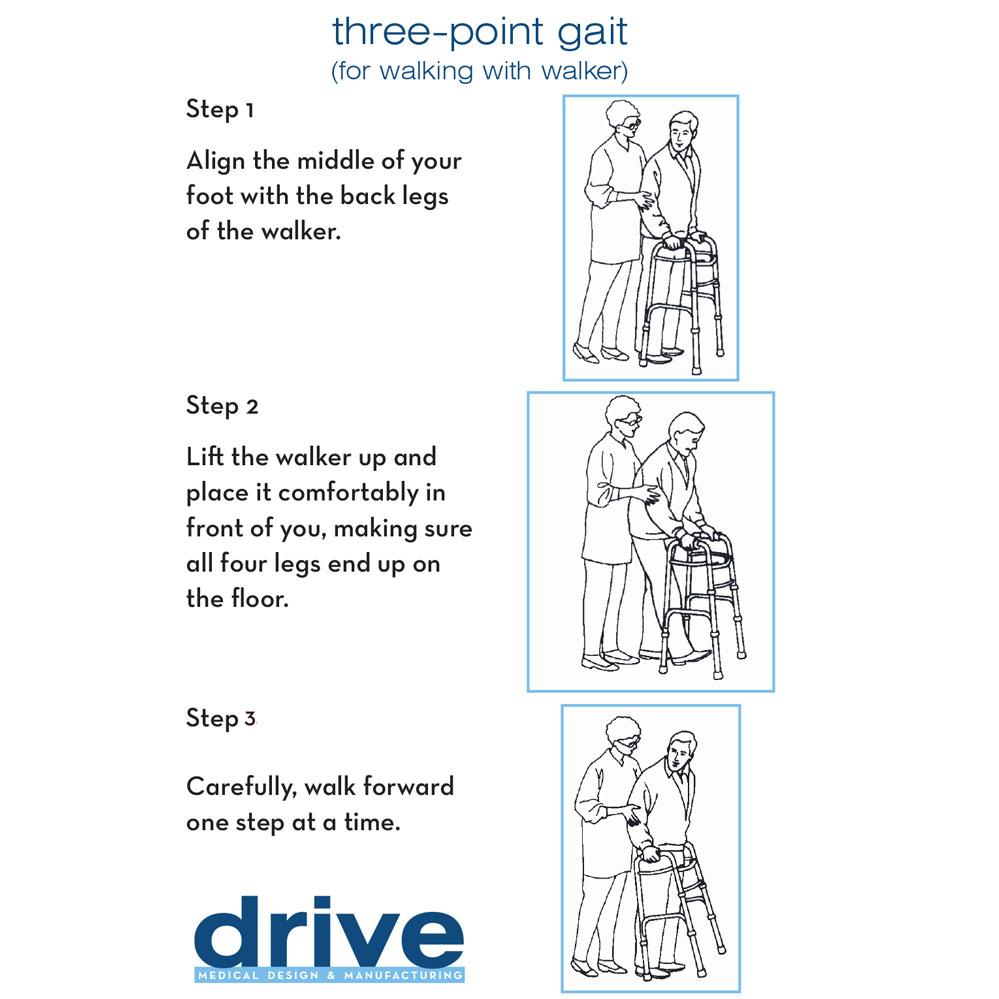 three-point gait
(for walking with walker)

Step 1

Align the middle of your foot with the back legs of the walker.

Step 2

Lift the walker up and place it comfortably in front of you, making sure all four legs end up on the floor.

Step 3

Carefully, walk forward one step at a time.

drive
MEDICAL DESIGN & MANUFACTURING