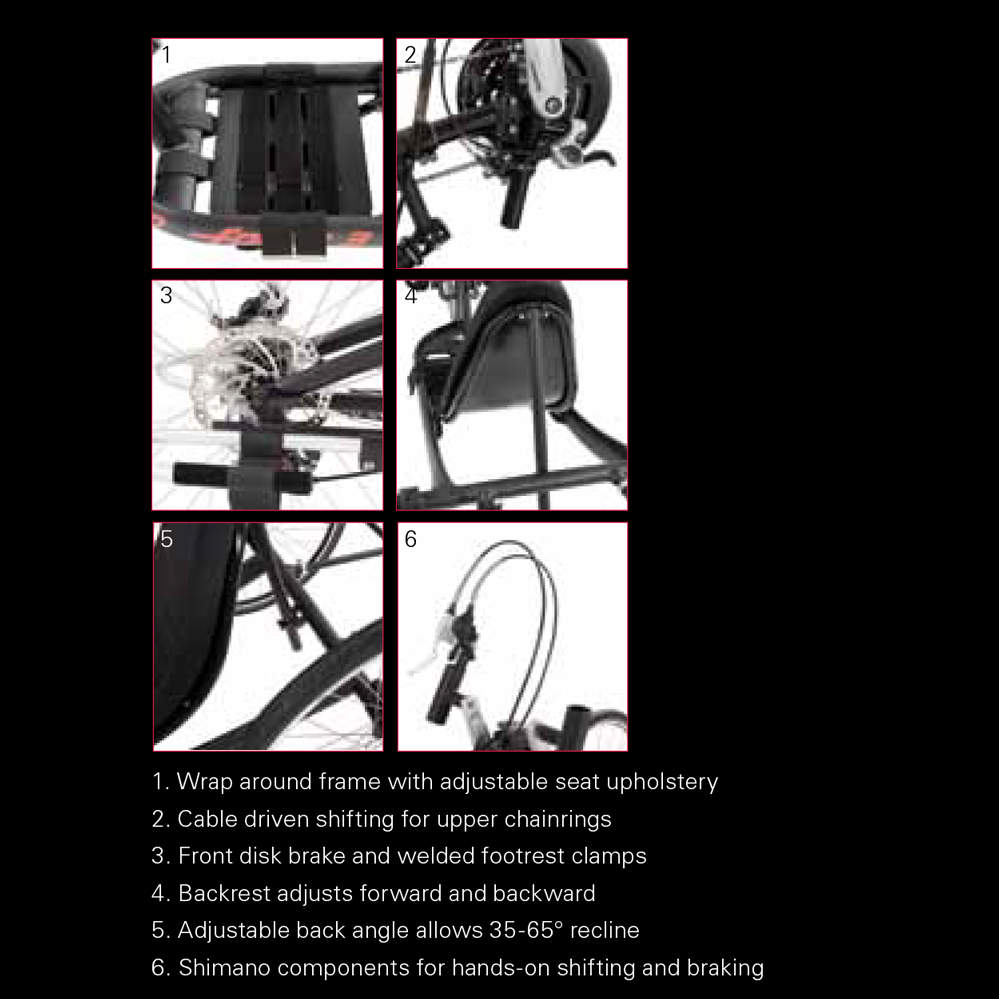 1

2

3

4

5

6

1. Wrap around frame with adjustable seat upholstery
2. Cable driven shifting for upper chainrings
3. Front disk brake and welded footrest clamps
4. Backrest adjusts forward and backward
5. Adjustable back angle allows 35-65° recline
6. Shimano components for hands-on shifting and braking