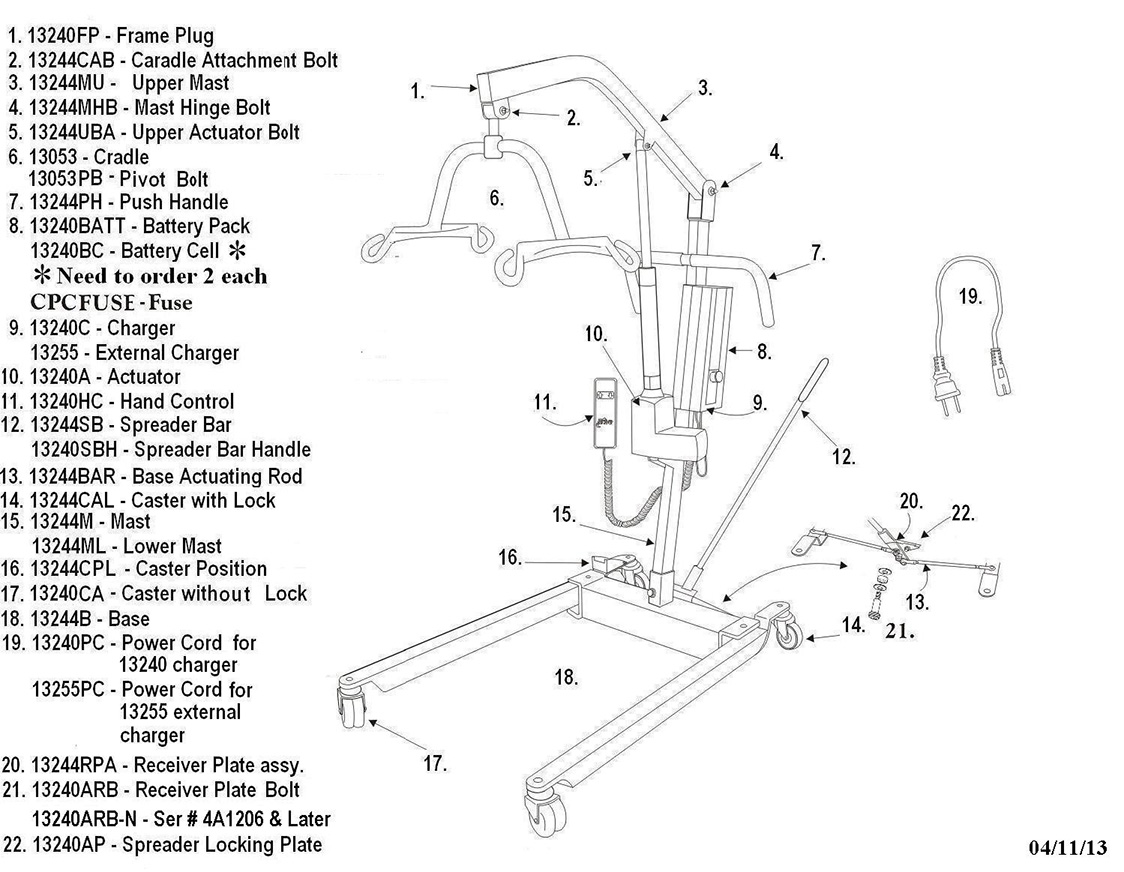 1. 13240FP - Frame Plug
2. 13244CAB - Caradle Attachment Bolt
3. 13244MU - Upper Mast
4. 13244MHB - Mast Hinge Bolt
5. 13244UBA - Upper Actuator Bolt
6. 13053 - Cradle
13053PB - Pivot Bolt
7. 13244PH - Push Handle
8. 13240BATT - Battery Pack
13240BC - Battery Cell ✻
✻ Need to order 2 each
CPCFUSE - Fuse
9. 13240C - Charger
13255 - External Charger
10. 13240A - Actuator
11. 13240HC - Hand Control
12. 13244SB - Spreader Bar
13240SBH - Spreader Bar Handle
13. 13244BAR - Base Actuating Rod
14. 13244CAL - Caster with Lock
15. 13244M - Mast
13244ML - Lower Mast
16. 13244CPL - Caster Position
17. 13240CA - Caster without Lock
18. 13244B - Base
19. 13240PC - Power Cord for 13240 charger
13255PC - Power Cord for 13255 external charger
20. 13244RPA - Receiver Plate assy.
21. 13240ARB - Receiver Plate Bolt
13240ARB-N - Ser # 4A1206 & Later
22. 13240AP - Spreader Locking Plate

1.
2.
3.
4.
5.
6.
7.
8.
9.
10.
11.
12.
13.
14.
15.
16.
17.
18.
19.
20.
21.
22.

04/11/13